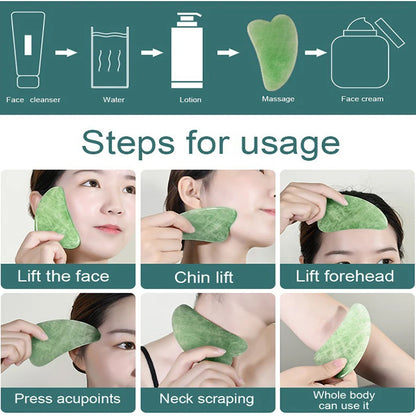 Face cleanser

Water

Lotion

Massage

Face cream

Steps for usage

Lift the face

Chin lift

Lift forehead

Press acupoints

Neck scraping

Whole body can use it